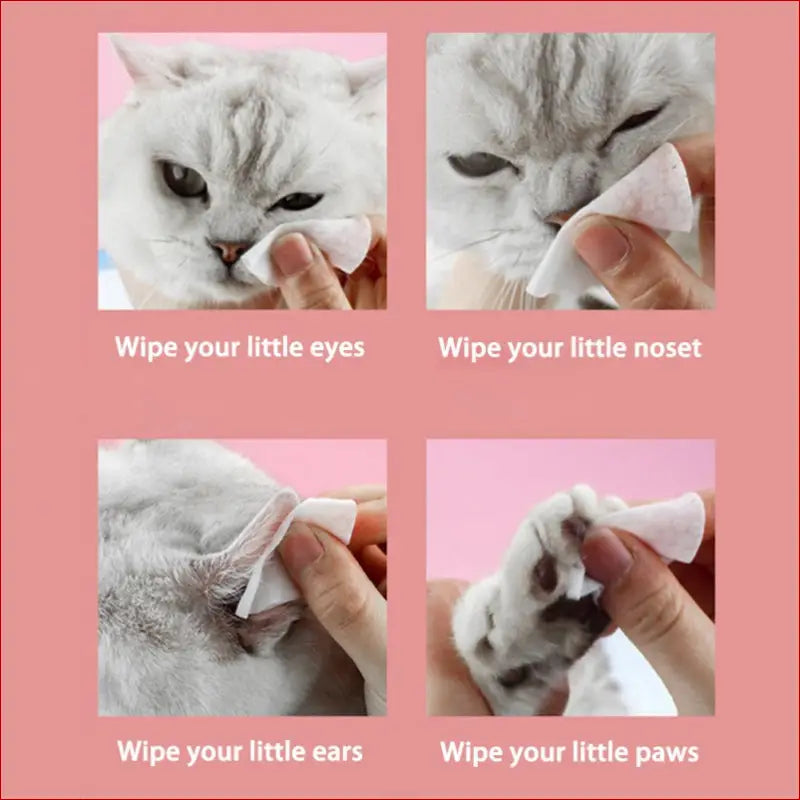 Wipe your little eyes

Wipe your little noset

Wipe your little ears

Wipe your little paws